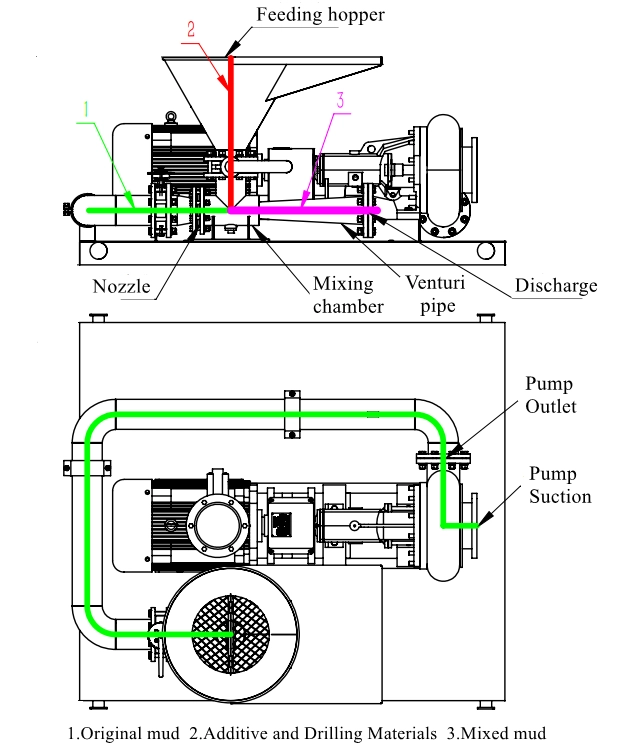 Feeding hopper

2

1

3

Nozzle

Mixing chamber

Venturi pipe

Discharge

Pump Outlet

Pump Suction

1.Original mud 2.Additive and Drilling Materials 3.Mixed mud